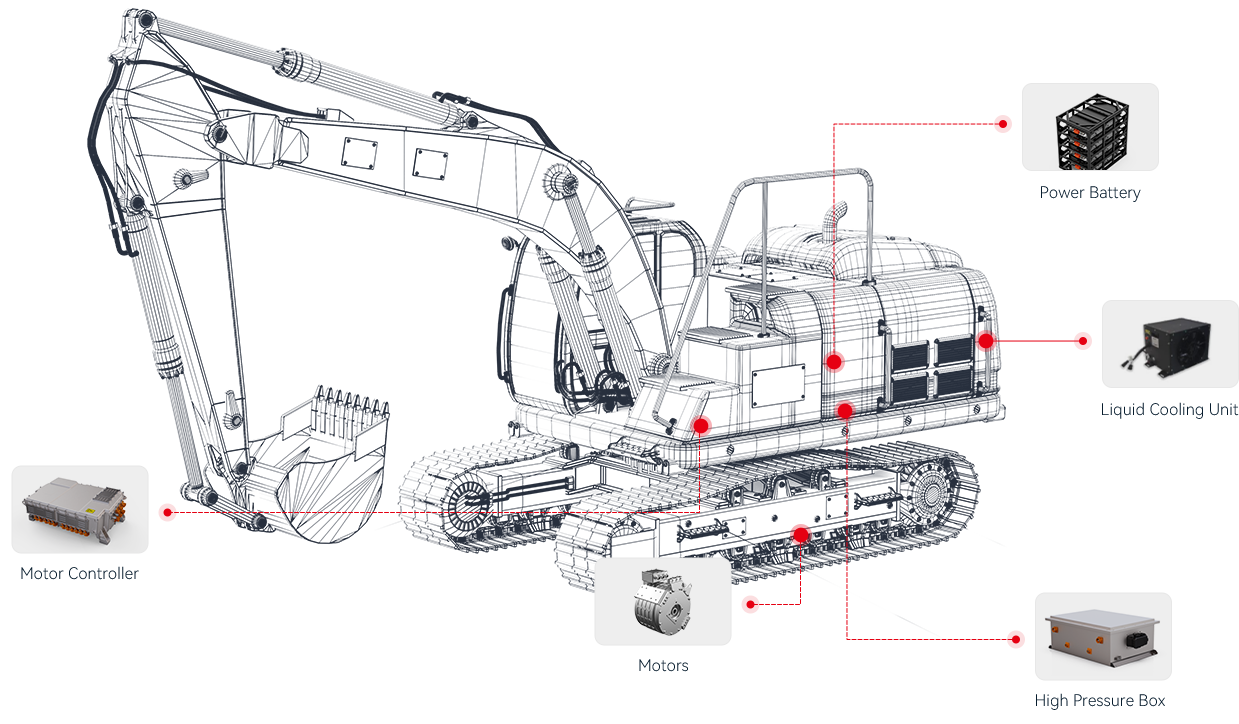 Power Battery

Liquid Cooling Unit

Motor Controller

Motors

High Pressure Box